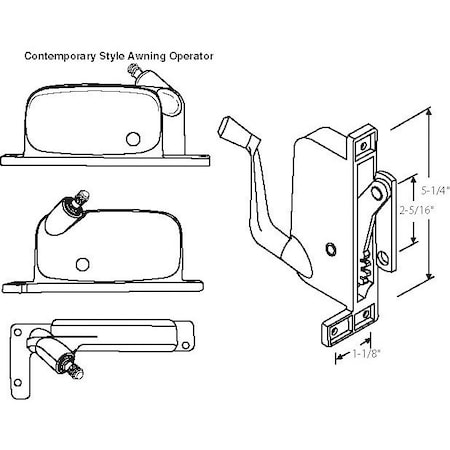 Contemporary Style Awning Operator

5-1/4"

2-5/16"

1-1/8"